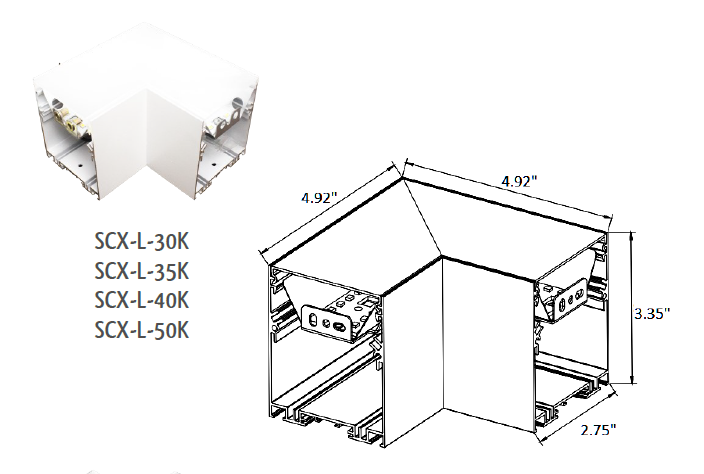 SCX-L-30K
SCX-L-35K
SCX-L-40K
SCX-L-50K

4.92"

4.92"

3.35"

2.75"